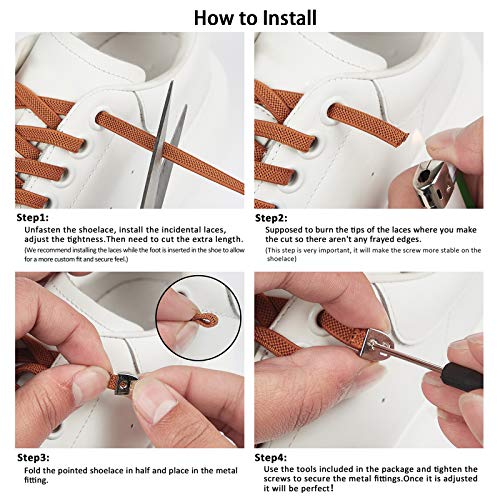 How to Install

Step1:
Unfasten the shoelace, install the incidental laces, adjust the tightness.Then need to cut the extra length.
(We recommend installing the laces while the foot is inserted in the shoe to allow for a more custom fit and secure feel.)

Step2:
Supposed to burn the tips of the laces where you make the cut so there aren't any frayed edges.
(This step is very important, it will make the screw more stable on the shoelace)

Step3:
Fold the pointed shoelace in half and place in the metal fitting.

Step4:
Use the tools included in the package and tighten the screws to secure the metal fittings.Once it is adjusted it will be perfect!