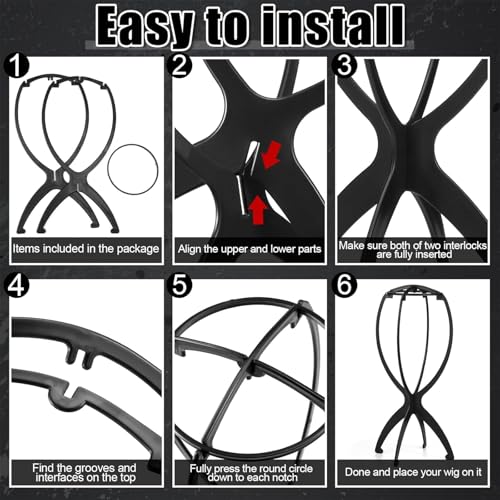 Easy to install

1
Items included in the package

2
Align the upper and lower parts

3
Make sure both of two interlocks are fully inserted

4
Find the grooves and interfaces on the top

5
Fully press the round circle down to each notch

6
Done and place your wig on it