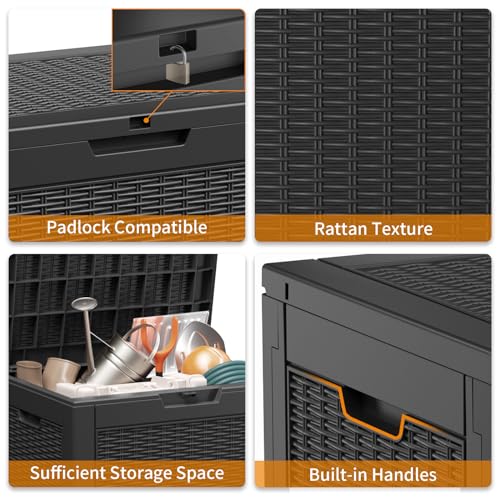 Padlock Compatible

Rattan Texture

Sufficient Storage Space

Built-in Handles