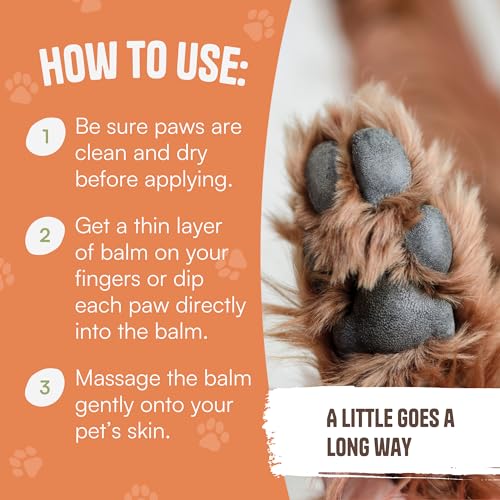 HOW TO USE:

1 Be sure paws are clean and dry before applying.

2 Get a thin layer of balm on your fingers or dip each paw directly into the balm.

3 Massage the balm gently onto your pet's skin.

A LITTLE GOES A LONG WAY