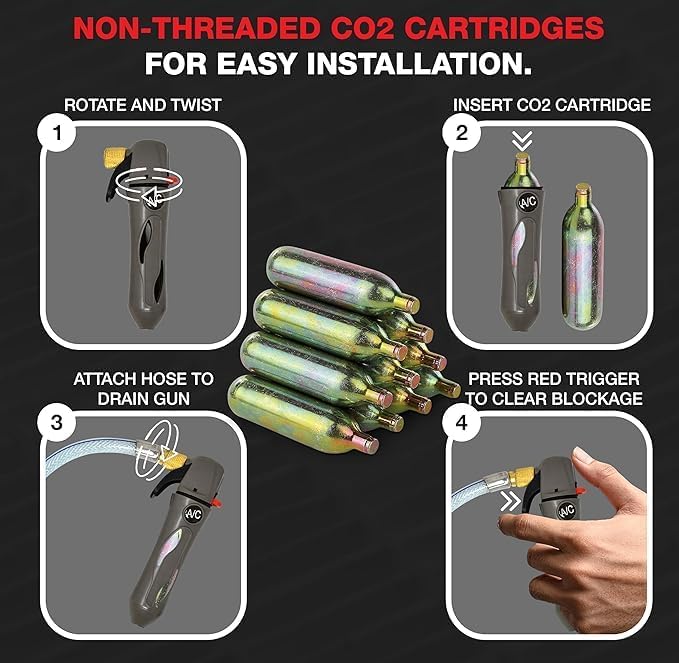 NON-THREADED CO2 CARTRIDGES
FOR EASY INSTALLATION.

ROTATE AND TWIST

1

A/C

INSERT CO2 CARTRIDGE

2

A/C

ATTACH HOSE TO DRAIN GUN

3

A/C

PRESS RED TRIGGER TO CLEAR BLOCKAGE

4

A/C