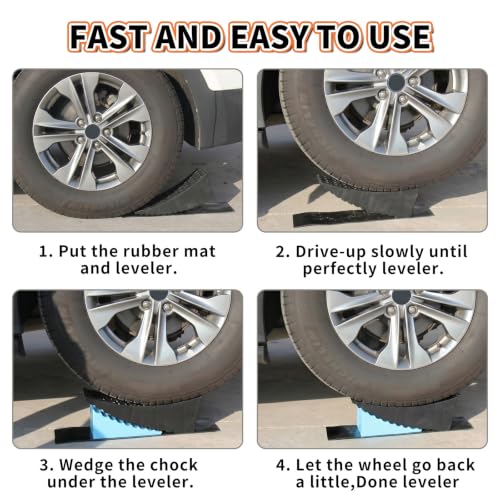 FAST AND EASY TO USE

1. Put the rubber mat and leveler.

2. Drive-up slowly until perfectly leveler.

3. Wedge the chock under the leveler.

4. Let the wheel go back a little,Done leveler