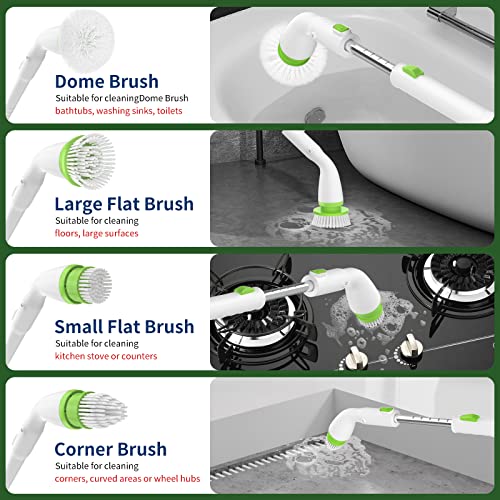 Dome Brush
Suitable for cleaningDome Brush
bathtubs, washing sinks, toilets

Large Flat Brush
Suitable for cleaning
floors, large surfaces

Small Flat Brush
Suitable for cleaning
kitchen stove or counters

Corner Brush
Suitable for cleaning
corners, curved areas or wheel hubs