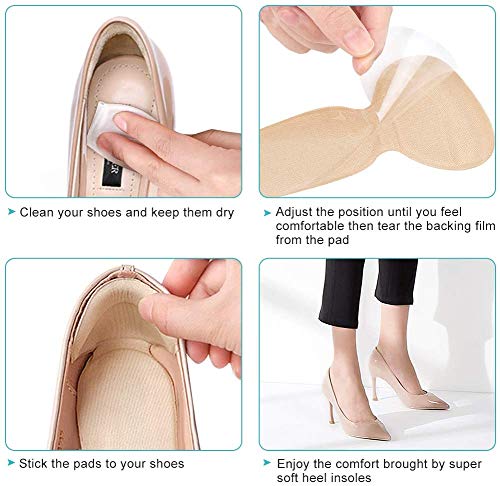 Clean your shoes and keep them dry

Adjust the position until you feel comfortable then tear the backing film from the pad

Stick the pads to your shoes

Enjoy the comfort brought by super soft heel insoles