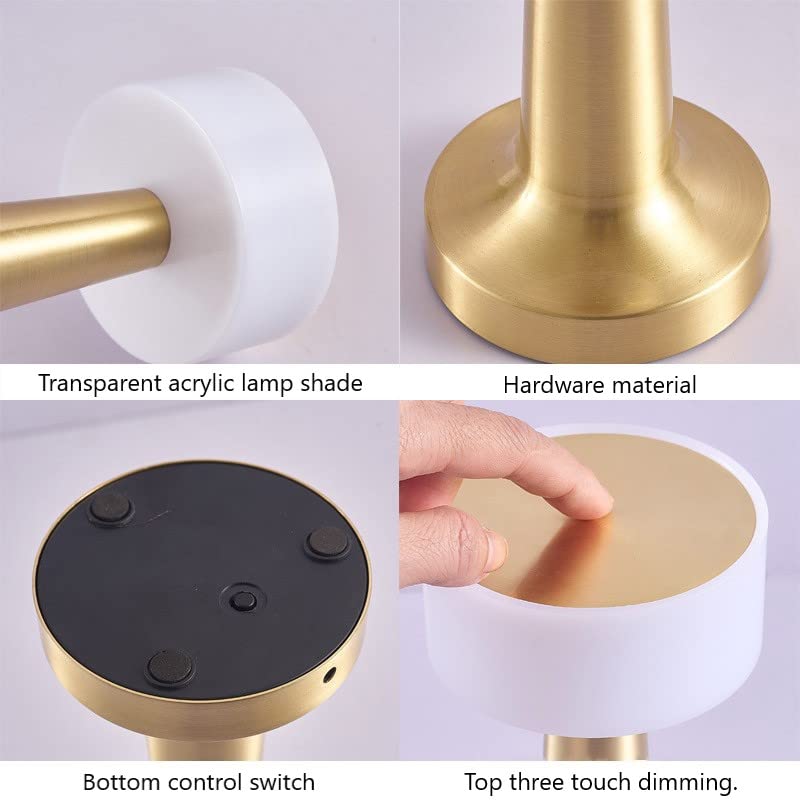 Transparent acrylic lamp shade

Hardware material

Bottom control switch

Top three touch dimming.