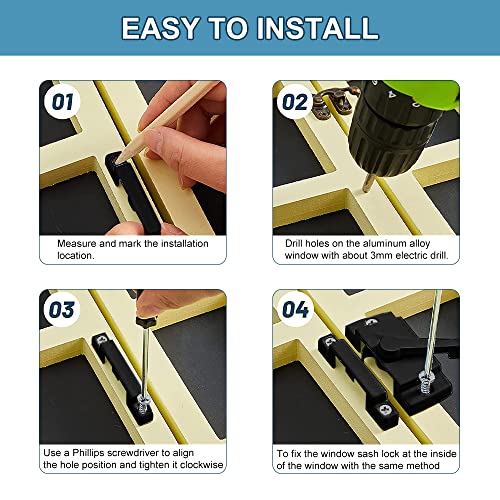 EASY TO INSTALL

01

Measure and mark the installation location.

02

Drill holes on the aluminum alloy window with about 3mm electric drill.

03

Use a Phillips screwdriver to align the hole position and tighten it clockwise

04

To fix the window sash lock at the inside of the window with the same method