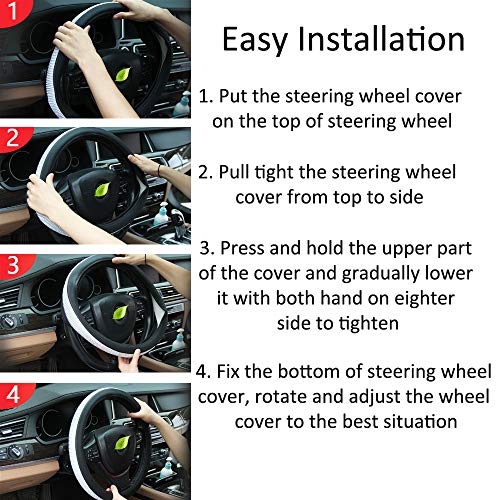 1

2

3

4

Easy Installation

1. Put the steering wheel cover on the top of steering wheel

2. Pull tight the steering wheel cover from top to side

3. Press and hold the upper part of the cover and gradually lower it with both hand on eighter side to tighten

4. Fix the bottom of steering wheel cover, rotate and adjust the wheel cover to the best situation