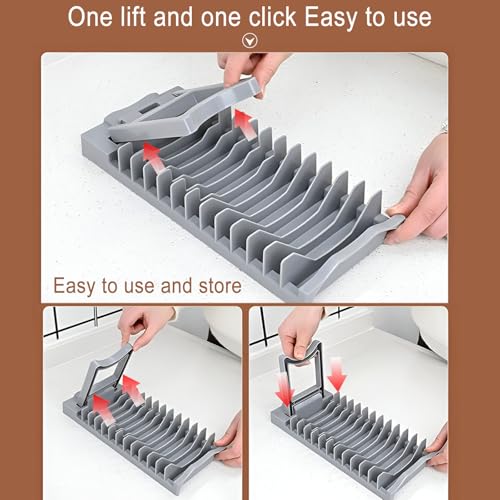 One lift and one click Easy to use

Easy to use and store