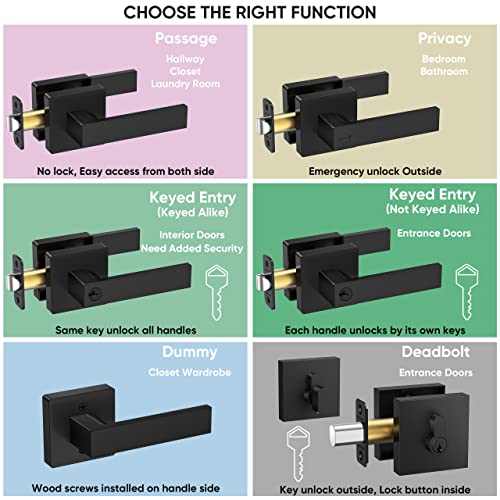 CHOOSE THE RIGHT FUNCTION

Passage
Hallway
Closet
Laundry Room

No lock, Easy access from both side

Privacy
Bedroom
Bathroom

Emergency unlock Outside

Keyed Entry
(Keyed Alike)
Interior Doors
Need Added Security

Same key unlock all handles

Keyed Entry
(Not Keyed Alike)
Entrance Doors

Each handle unlocks by its own keys

Dummy
Closet Wardrobe

Wood screws installed on handle side

Deadbolt
Entrance Doors

Key unlock outside, Lock button inside