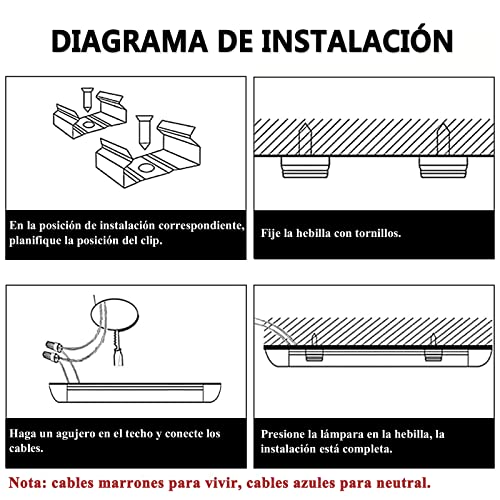 DIAGRAMA DE INSTALACIÓN

En la posición de instalación correspondiente, planifique la posición del clip.

Fije la hebilla con tornillos.

Haga un agujero en el techo y conecte los cables.

Presione la lámpara en la hebilla, la instalación está completa.

Nota: cables marrones para vivir, cables azules para neutral.