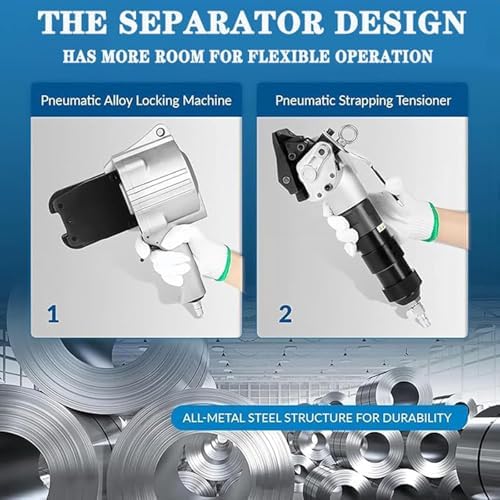 THE SEPARATOR DESIGN
HAS MORE ROOM FOR FLEXIBLE OPERATION

Pneumatic Alloy Locking Machine

1

Pneumatic Strapping Tensioner

2

ALL-METAL STEEL STRUCTURE FOR DURABILITY