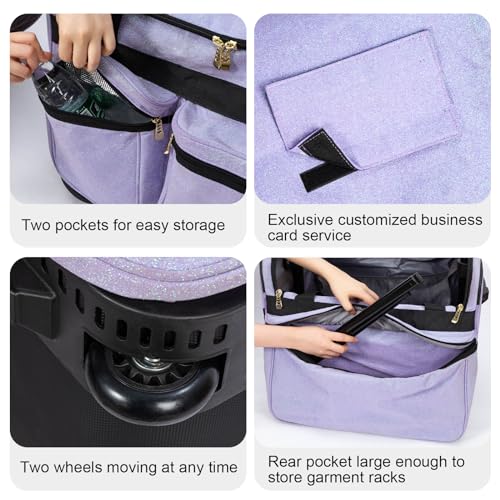 Two pockets for easy storage

Exclusive customized business card service

Two wheels moving at any time

Rear pocket large enough to store garment racks