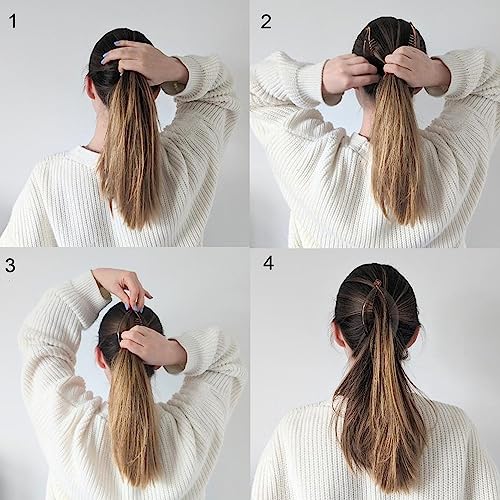 1

2

3

4