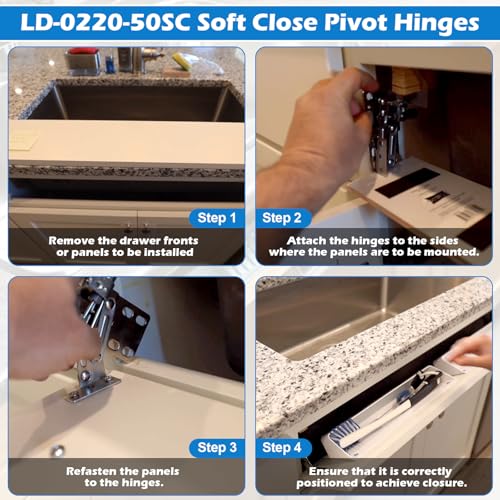 LD-0220-50SC Soft Close Pivot Hinges

Step 1

Remove the drawer fronts or panels to be installed

Step 2

Attach the hinges to the sides where the panels are to be mounted.

Step 3

Refasten the panels to the hinges.

Step 4

Ensure that it is correctly positioned to achieve closure.