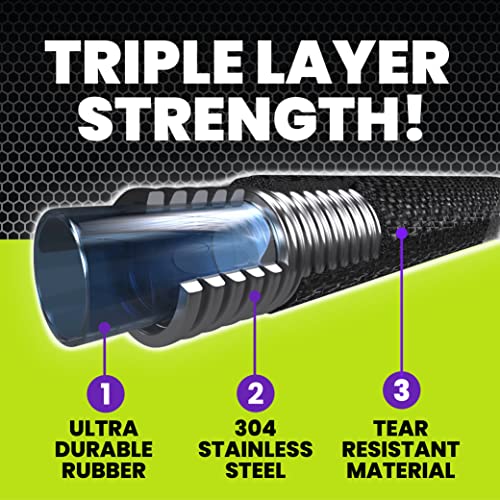 TRIPLE LAYER STRENGTH!

1
ULTRA DURABLE RUBBER

2
304 STAINLESS STEEL

3
TEAR RESISTANT MATERIAL