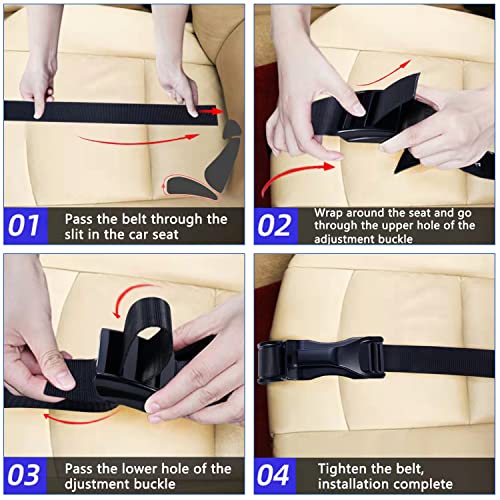 01 Pass the belt through the slit in the car seat

02 Wrap around the seat and go through the upper hole of the adjustment buckle

03 Pass the lower hole of the djustment buckle

04 Tighten the belt, installation complete