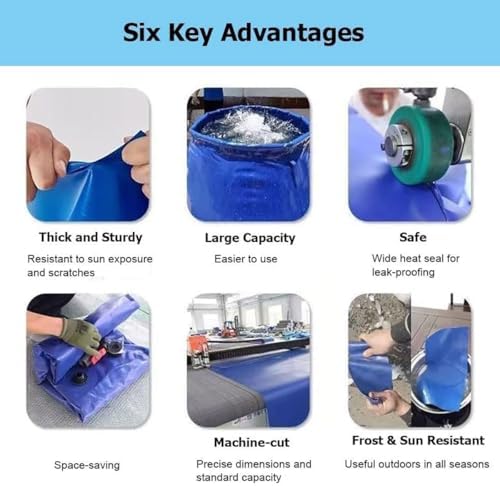 Six Key Advantages

Thick and Sturdy

Resistant to sun exposure and scratches

Large Capacity

Easier to use

Safe

Wide heat seal for leak-proofing

Space-saving

Machine-cut

Precise dimensions and standard capacity

Frost & Sun Resistant

Useful outdoors in all seasons