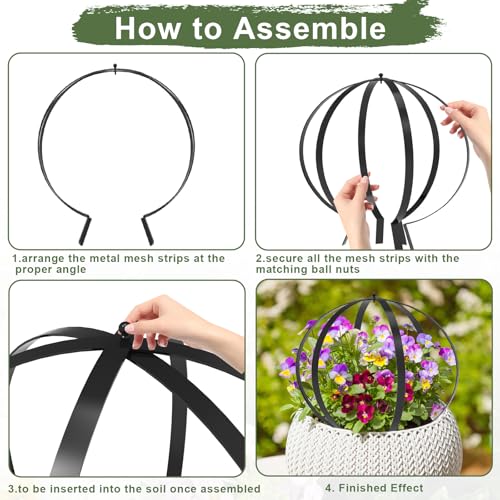 How to Assemble

1.arrange the metal mesh strips at the proper angle

2.secure all the mesh strips with the matching ball nuts

3.to be inserted into the soil once assembled

4. Finished Effect