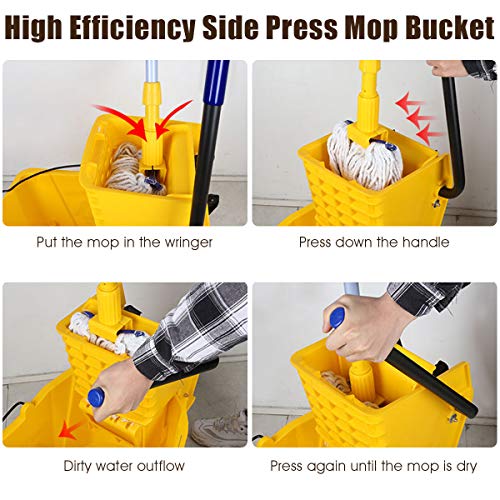 High Efficiency Side Press Mop Bucket

Put the mop in the wringer

Press down the handle

Dirty water outflow

Press again until the mop is dry