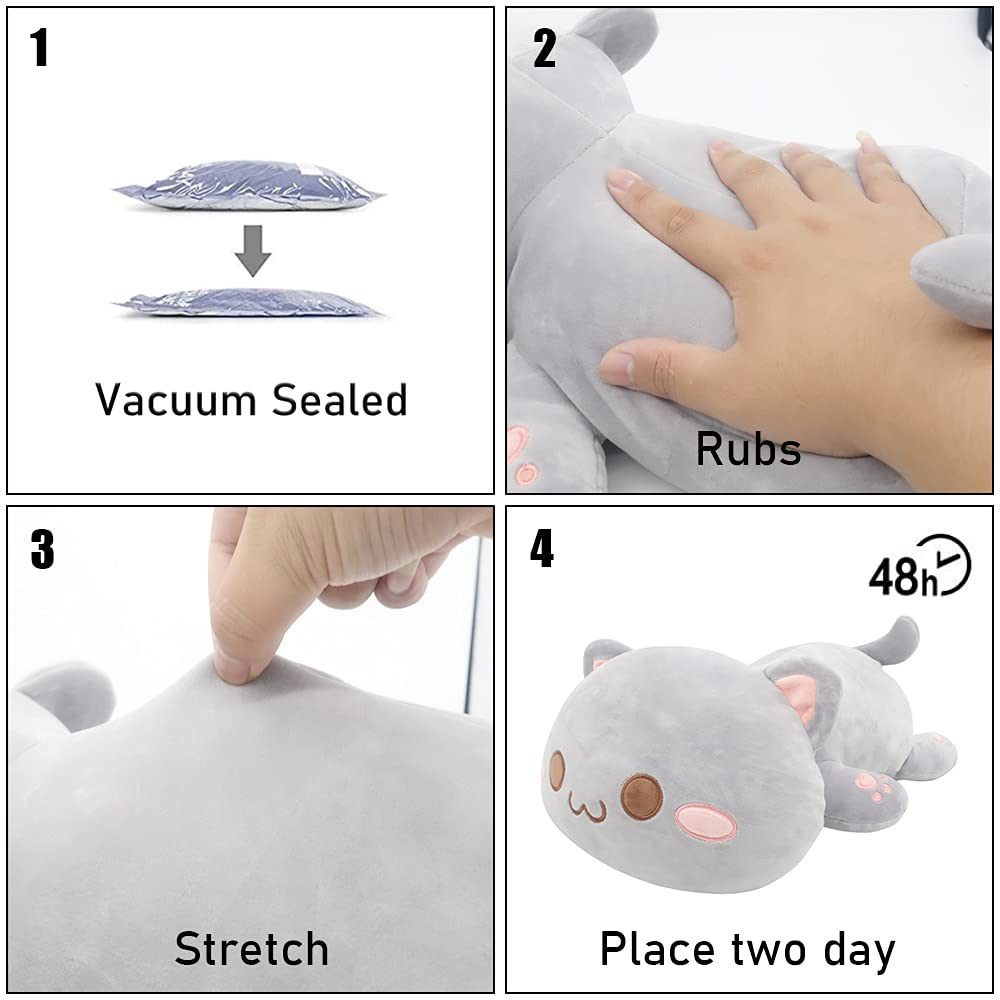 1

Vacuum Sealed

2

Rubs

3

Stretch

4

48h

Place two day