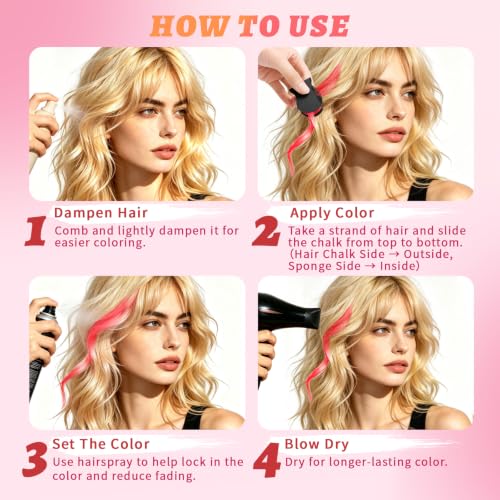 HOW TO USE

1 Dampen Hair
Comb and lightly dampen it for easier coloring.

2 Apply Color
Take a strand of hair and slide the chalk from top to bottom. (Hair Chalk Side → Outside, Sponge Side → Inside)

3 Set The Color
Use hairspray to help lock in the color and reduce fading.

4 Blow Dry
Dry for longer-lasting color.