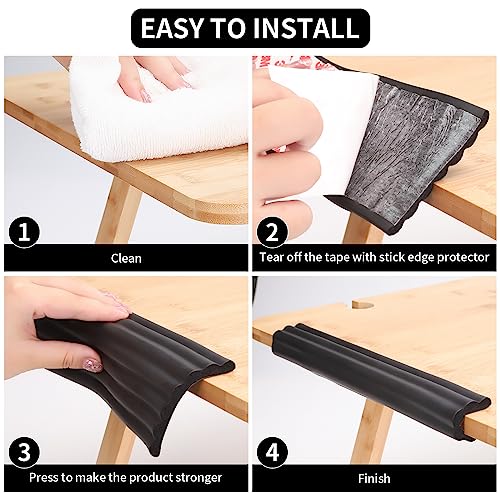 EASY TO INSTALL

1
Clean

2
Tear off the tape with stick edge protector

3
Press to make the product stronger

4
Finish