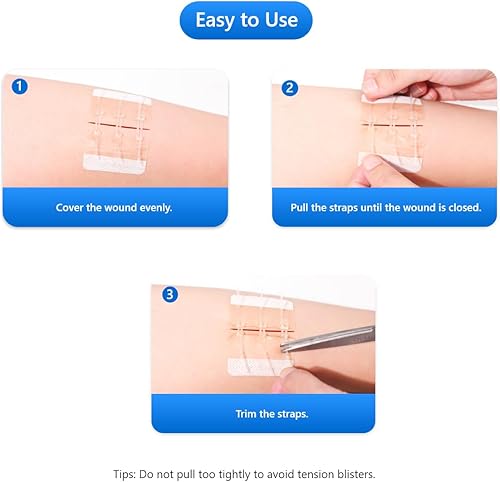 Easy to Use

1
Cover the wound evenly.

2
Pull the straps until the wound is closed.

3
Trim the straps.

Tips: Do not pull too tightly to avoid tension blisters.