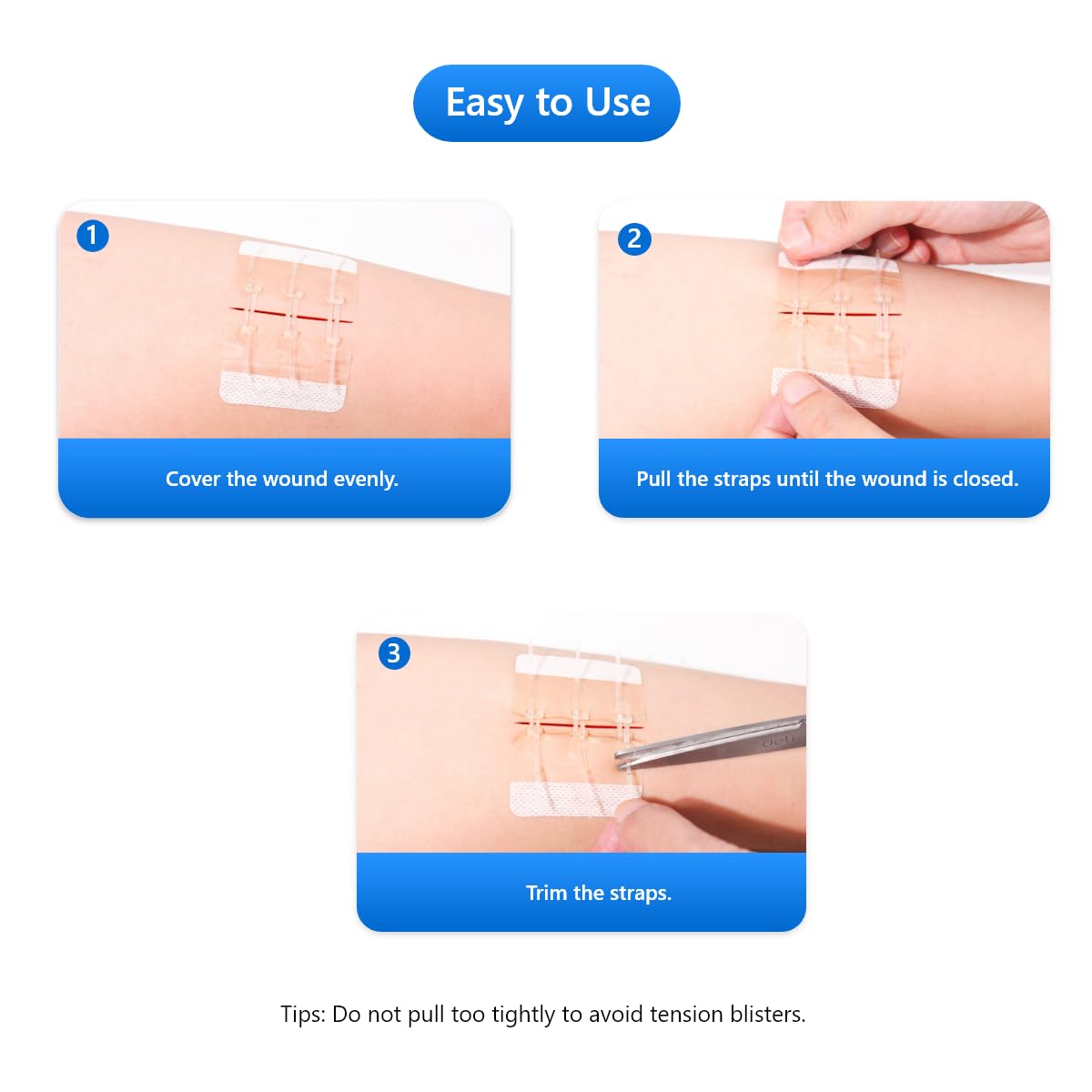 Easy to Use

1

Cover the wound evenly.

2

Pull the straps until the wound is closed.

3

Trim the straps.

Tips: Do not pull too tightly to avoid tension blisters.