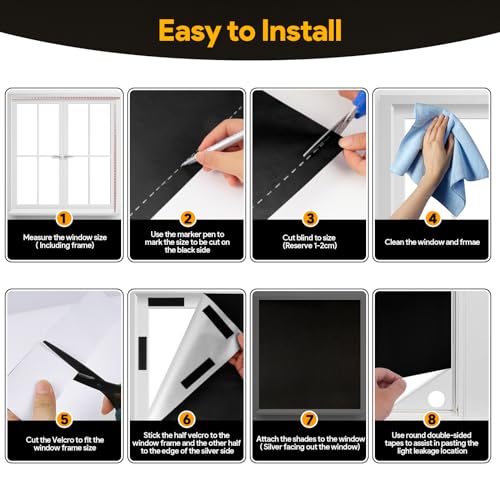 Easy to Install

1
Measure the window size ( Including frame)

2
Use the marker pen to mark the size to be cut on the black side

3
Cut blind to size (Reserve 1-2cm)

4
Clean the window and frmae

5
Cut the Velcro to fit the window frame size

6
Stick the half velcro to the window frame and the other half to the edge of the silver side

7
Attach the shades to the window ( Silver facing out the window)

8
Use round double-sided tapes to assist in pasting the light leakage location