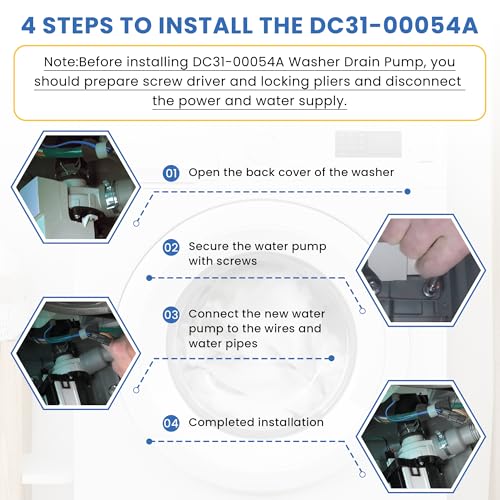 4 STEPS TO INSTALL THE DC31-00054A

Note:Before installing DC31-00054A Washer Drain Pump, you should prepare screw driver and locking pliers and disconnect the power and water supply.

01 Open the back cover of the washer

02 Secure the water pump with screws

03 Connect the new water pump to the wires and water pipes

04 Completed installation