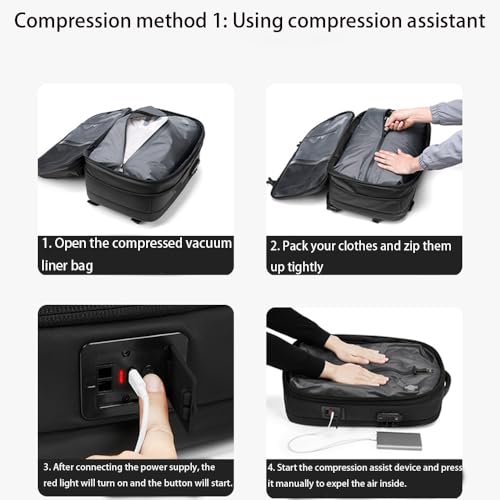 Compression method 1: Using compression assistant

1. Open the compressed vacuum liner bag

2. Pack your clothes and zip them up tightly

3. After connecting the power supply, the red light will turn on and the button will start.

4. Start the compression assist device and press it manually to expel the air inside.