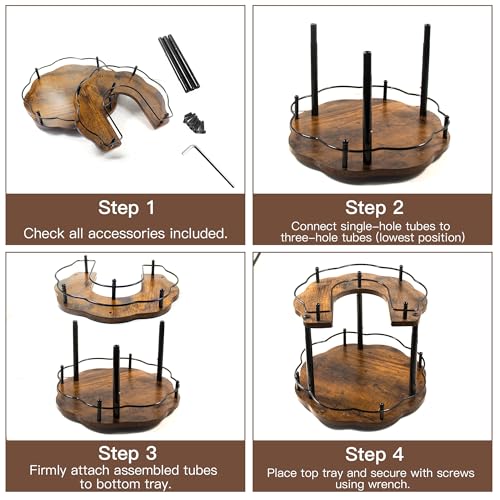 Step 1
Check all accessories included.

Step 2
Connect single-hole tubes to three-hole tubes (lowest position)

Step 3
Firmly attach assembled tubes to bottom tray.

Step 4
Place top tray and secure with screws using wrench.