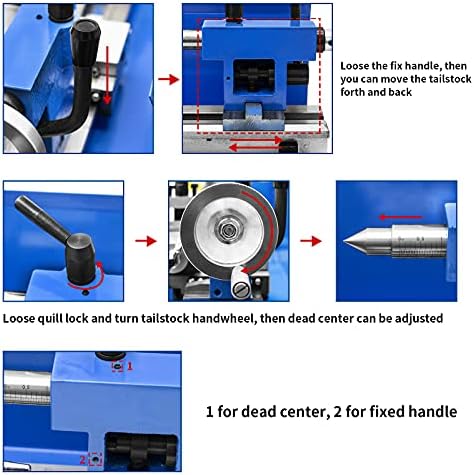 Loose the fix handle, then you can move the tailstock forth and back

Loose quill lock and turn tailstock handwheel, then dead center can be adjusted

1

2

1 for dead center, 2 for fixed handle