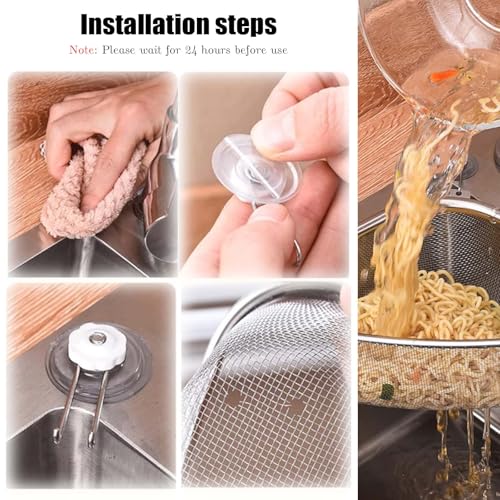 Installation steps

Note: Please wait for 24 hours before use