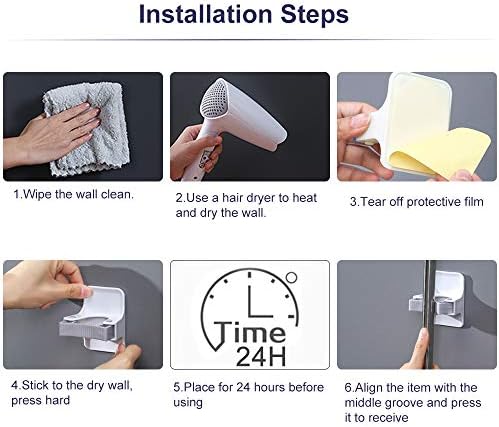 Installation Steps

1.Wipe the wall clean.

2.Use a hair dryer to heat and dry the wall.

3.Tear off protective film

4.Stick to the dry wall, press hard

Time
24H

5.Place for 24 hours before using

6.Align the item with the middle groove and press it to receive