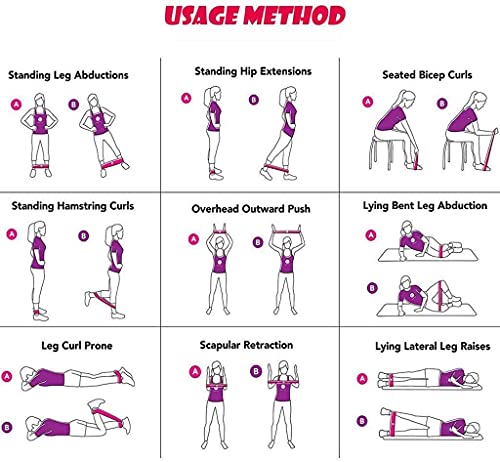 USAGE METHOD

Standing Leg Abductions
A B

Standing Hip Extensions
A B

Seated Bicep Curls
A B

Standing Hamstring Curls
A B

Overhead Outward Push
A B

Lying Bent Leg Abduction
A B

Leg Curl Prone
A B

Scapular Retraction
A B

Lying Lateral Leg Raises
A B