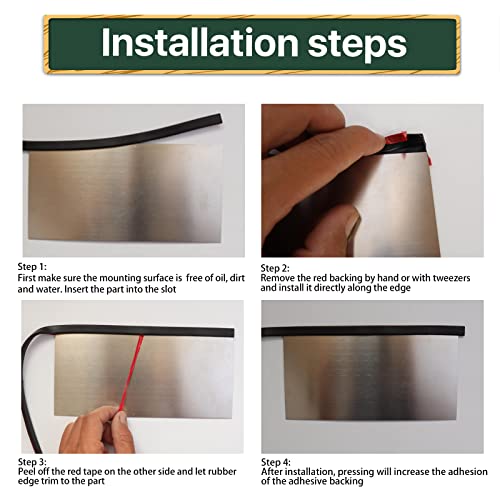 Installation steps

Step 1:
First make sure the mounting surface is free of oil, dirt and water. Insert the part into the slot

Step 2:
Remove the red backing by hand or with tweezers and install it directly along the edge

Step 3:
Peel off the red tape on the other side and let rubber edge trim to the part

Step 4:
After installation, pressing will increase the adhesion of the adhesive backing