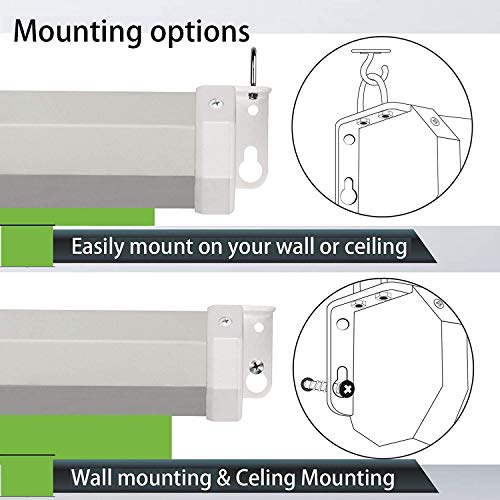 Mounting options

Easily mount on your wall or ceiling

Wall mounting & Celing Mounting