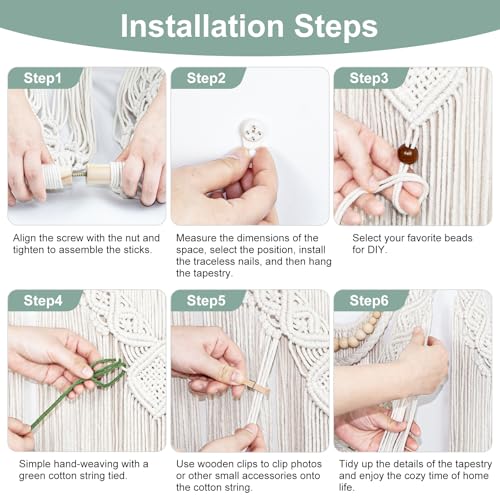 Installation Steps

Step1

Align the screw with the nut and tighten to assemble the sticks.

Step2

Measure the dimensions of the space, select the position, install the traceless nails, and then hang the tapestry.

Step3

Select your favorite beads for DIY.

Step4

Simple hand-weaving with a green cotton string tied.

Step5

Use wooden clips to clip photos or other small accessories onto the cotton string.

Step6

Tidy up the details of the tapestry and enjoy the cozy time of home life.