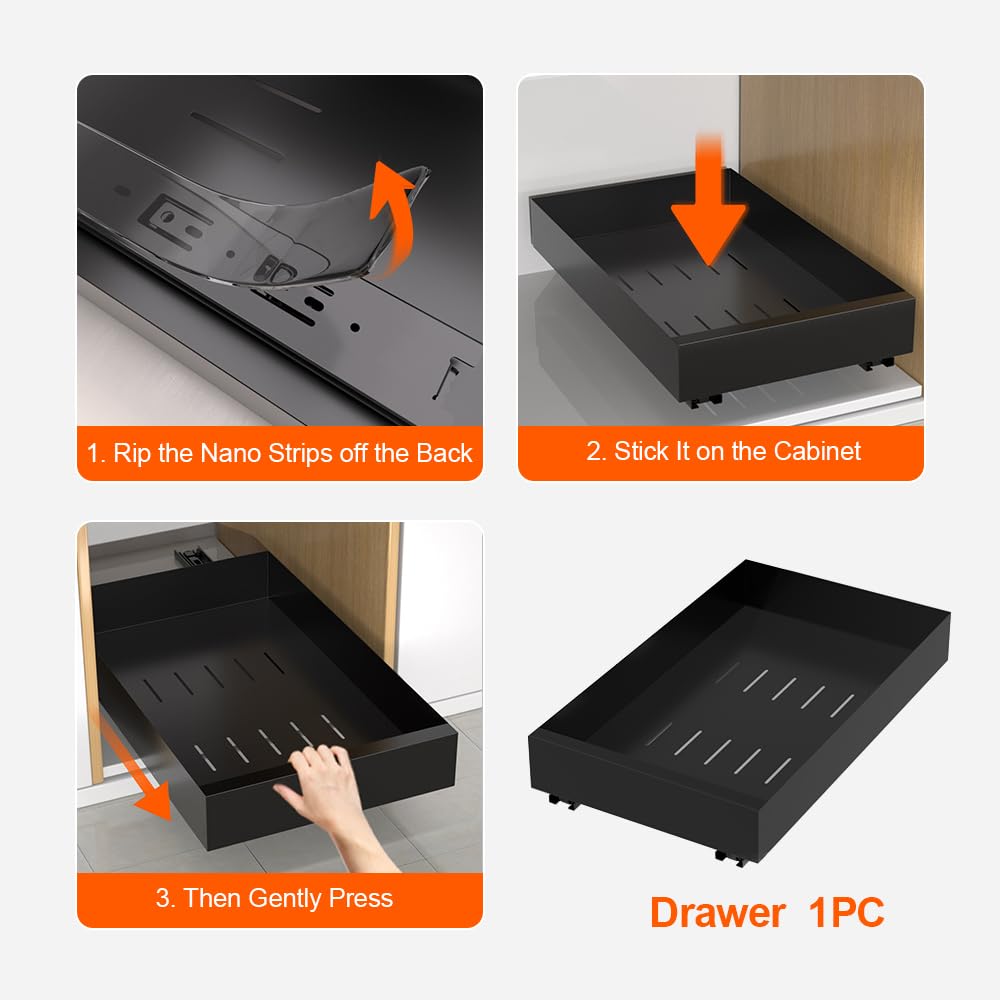 1. Rip the Nano Strips off the Back

2. Stick It on the Cabinet

3. Then Gently Press

Drawer 1PC