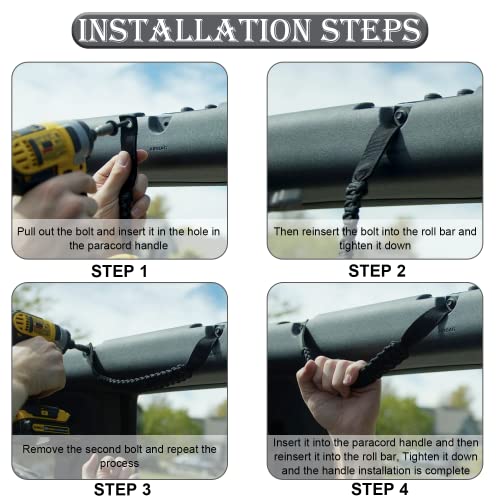 INSTALLATION STEPS

Pull out the bolt and insert it in the hole in the paracord handle

STEP 1

Then reinsert the bolt into the roll bar and tighten it down

STEP 2

Remove the second bolt and repeat the process

STEP 3

Insert it into the paracord handle and then reinsert it into the roll bar, Tighten it down and the handle installation is complete

STEP 4