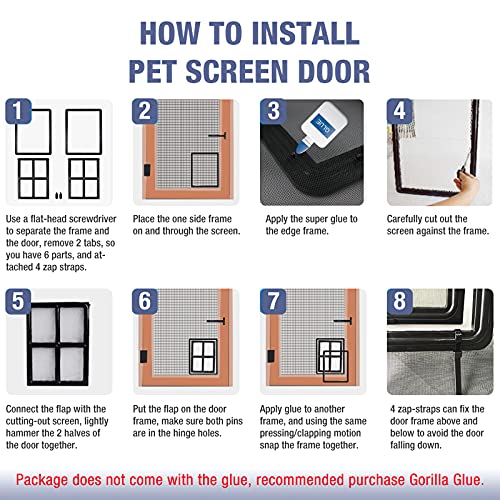 HOW TO INSTALL
PET SCREEN DOOR

1
Use a flat-head screwdriver to separate the frame and the door, remove 2 tabs, so you have 6 parts, and attached 4 zap straps.

2
Place the one side frame on and through the screen.

3
GLUE
Apply the super glue to the edge frame.

4
Carefully cut out the screen against the frame.

5
Connect the flap with the cutting-out screen, lightly hammer the 2 halves of the door together.

6
Put the flap on the door frame, make sure both pins are in the hinge holes.

7
Apply glue to another frame, and using the same pressing/clapping motion snap the frame together.

8
4 zap-straps can fix the door frame above and below to avoid the door falling down.

Package does not come with the glue, recommended purchase Gorilla Glue.