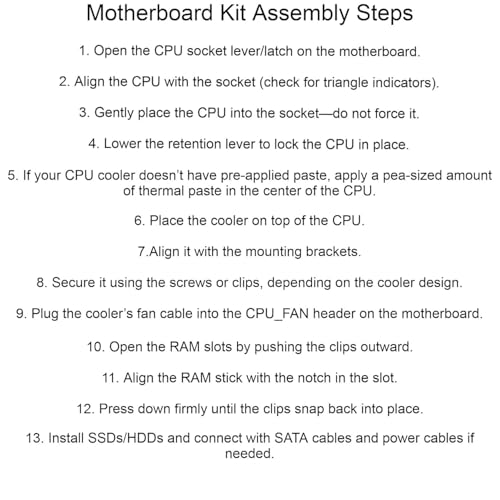 Motherboard Kit Assembly Steps

1. Open the CPU socket lever/latch on the motherboard.

2. Align the CPU with the socket (check for triangle indicators).

3. Gently place the CPU into the socket—do not force it.

4. Lower the retention lever to lock the CPU in place.

5. If your CPU cooler doesn't have pre-applied paste, apply a pea-sized amount of thermal paste in the center of the CPU.

6. Place the cooler on top of the CPU.

7.Align it with the mounting brackets.

8. Secure it using the screws or clips, depending on the cooler design.

9. Plug the cooler's fan cable into the CPU_FAN header on the motherboard.

10. Open the RAM slots by pushing the clips outward.

11. Align the RAM stick with the notch in the slot.

12. Press down firmly until the clips snap back into place.

13. Install SSDs/HDDs and connect with SATA cables and power cables if needed.