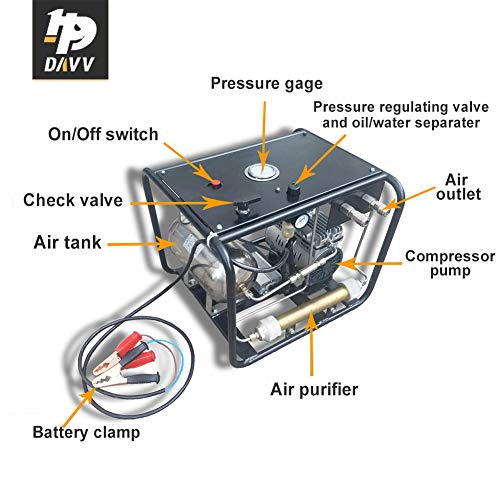 HP
DAVV

Pressure gage

Pressure regulating valve and oil/water separater

On/Off switch

Check valve

Air outlet

Air tank

Compressor pump

Air purifier

Battery clamp