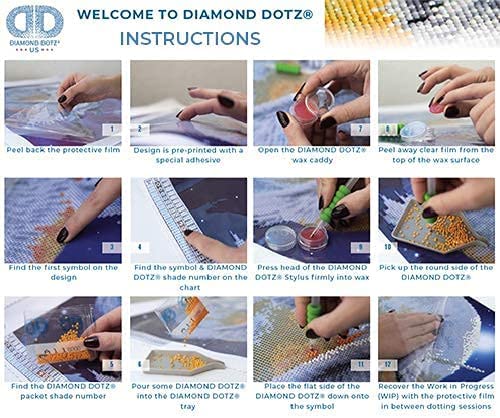 DIAMOND DOTZ®
US

WELCOME TO DIAMOND DOTZ®
INSTRUCTIONS

1
Peel back the protective film

2
Design is pre-printed with a special adhesive

7
Open the DIAMOND DOTZ® wax caddy

8
Peel away clear film from the top of the wax surface

3
Find the first symbol on the design

4
Find the symbol & DIAMOND DOTZ® shade number on the chart

9
Press head of the DIAMOND DOTZ® Stylus firmly into wax

10
Pick up the round side of the DIAMOND DOTZ®

5
Find the DIAMOND DOTZ® packet shade number

6
Pour some DIAMOND DOTZ® into the DIAMOND DOTZ® tray

11
Place the flat side of the DIAMOND DOTZ® down onto the symbol

12
Recover the Work in Progress (WIP) with the protective film in between dotting sessions