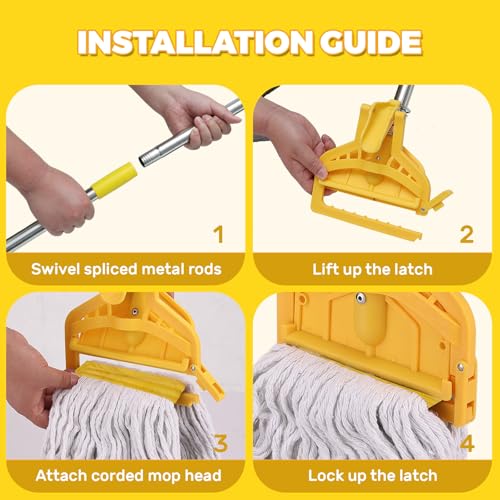 INSTALLATION GUIDE

1
Swivel spliced metal rods

2
Lift up the latch

3
Attach corded mop head

4
Lock up the latch