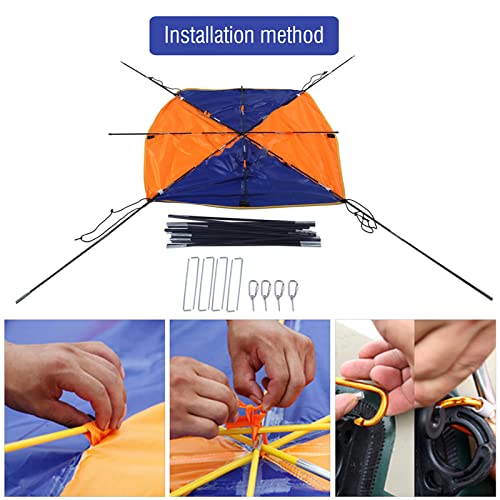 Installation method