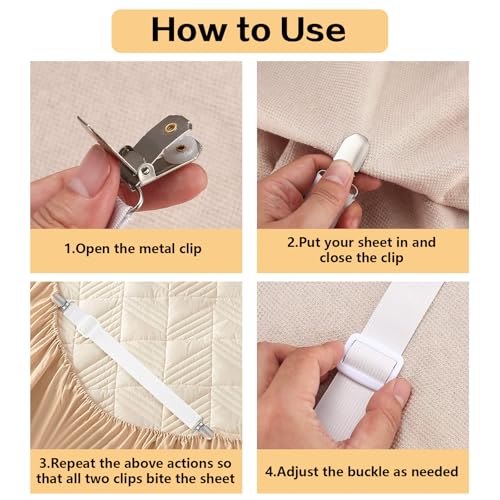 How to Use

1.Open the metal clip

2.Put your sheet in and close the clip

3.Repeat the above actions so that all two clips bite the sheet

4.Adjust the buckle as needed