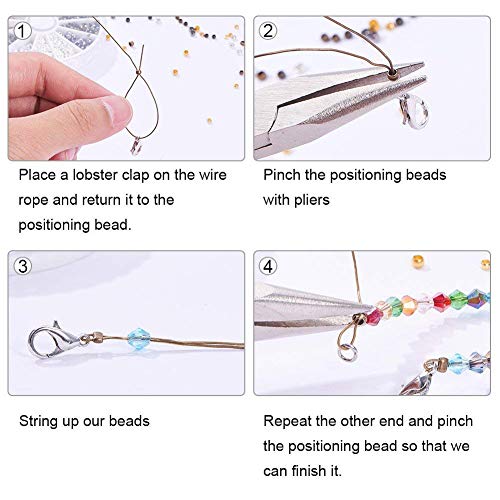 1

Place a lobster clap on the wire rope and return it to the positioning bead.

2

Pinch the positioning beads with pliers

3

String up our beads

4

Repeat the other end and pinch the positioning bead so that we can finish it.