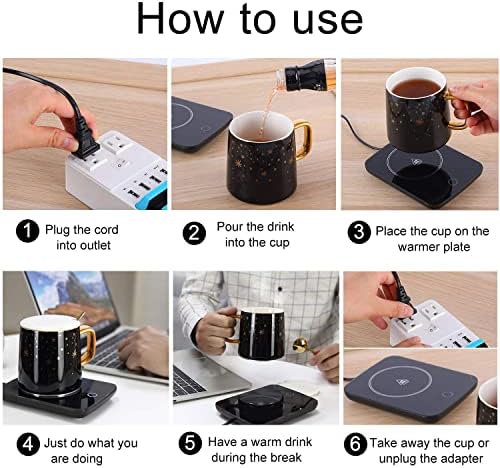 How to use

1 Plug the cord into outlet

2 Pour the drink into the cup

3 Place the cup on the warmer plate

4 Just do what you are doing

5 Have a warm drink during the break

6 Take away the cup or unplug the adapter